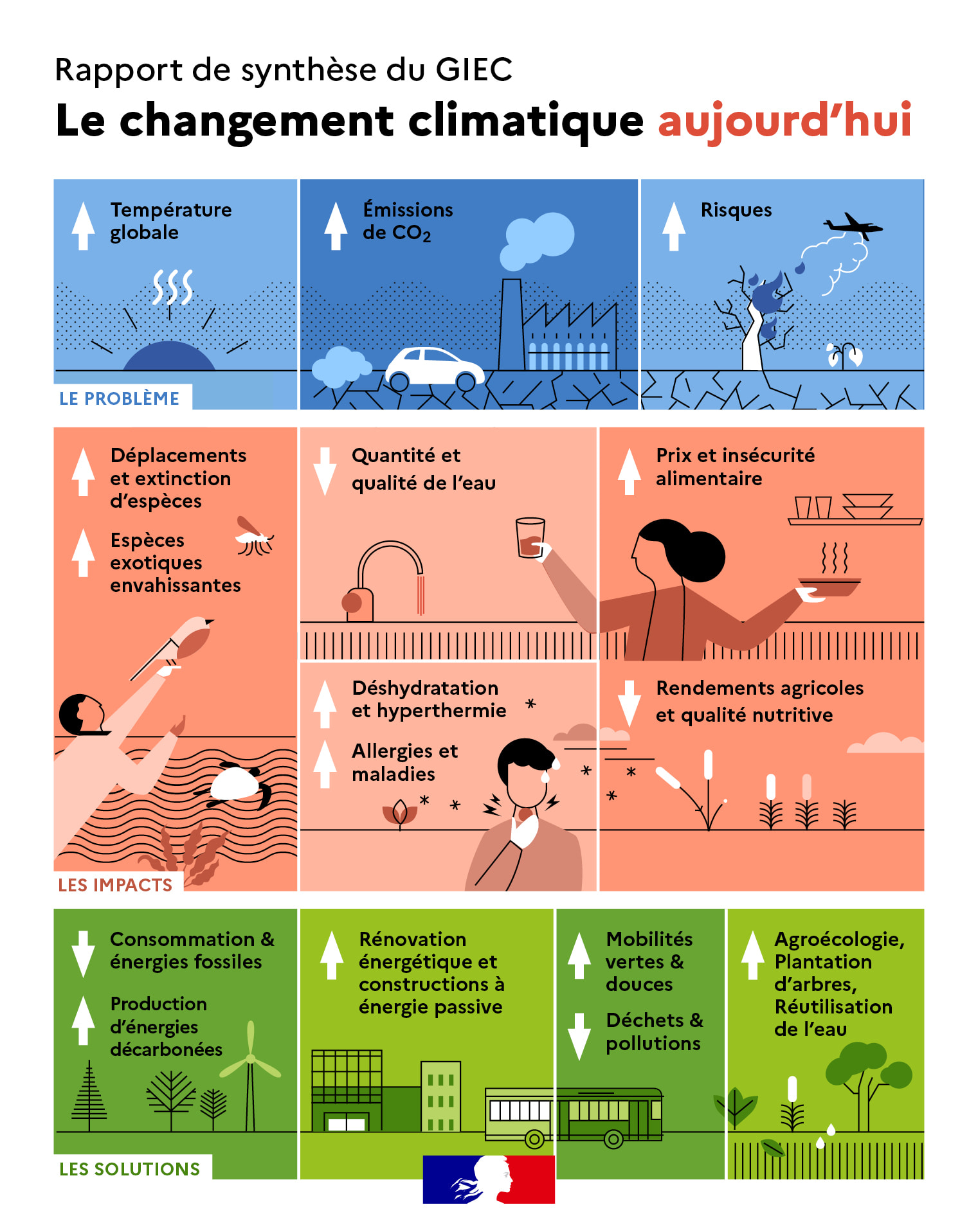 Rapport de synthèse du GIEC

Le changement climatique aujourd'hui

Température globale

Émissions de $CO_2$

Risques

LE PROBLÈME

Déplacements et extinction d'espèces

Espèces exotiques envahissantes

Quantité et qualité de l'eau

Prix et insécurité alimentaire

Déshydratation et hyperthermie

Allergies et maladies

Rendements agricoles et qualité nutritive

LES IMPACTS

Consommation & énergies fossiles

Production d'énergies décarbonées

Rénovation énergétique et constructions à énergie passive

Mobilités vertes & douces

Déchets & pollutions

Agroécologie, Plantation d'arbres, Réutilisation de l'eau

LES SOLUTIONS